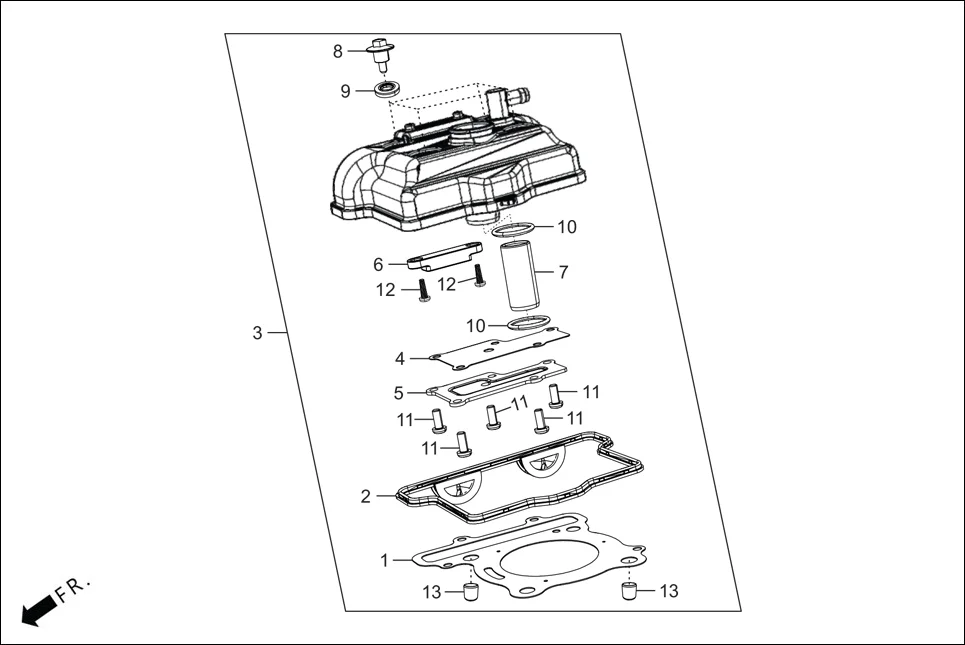 8
9
10
6
7
12
12
3
10
4
5
11
11
11
11
11
2
1
13
13
FR.