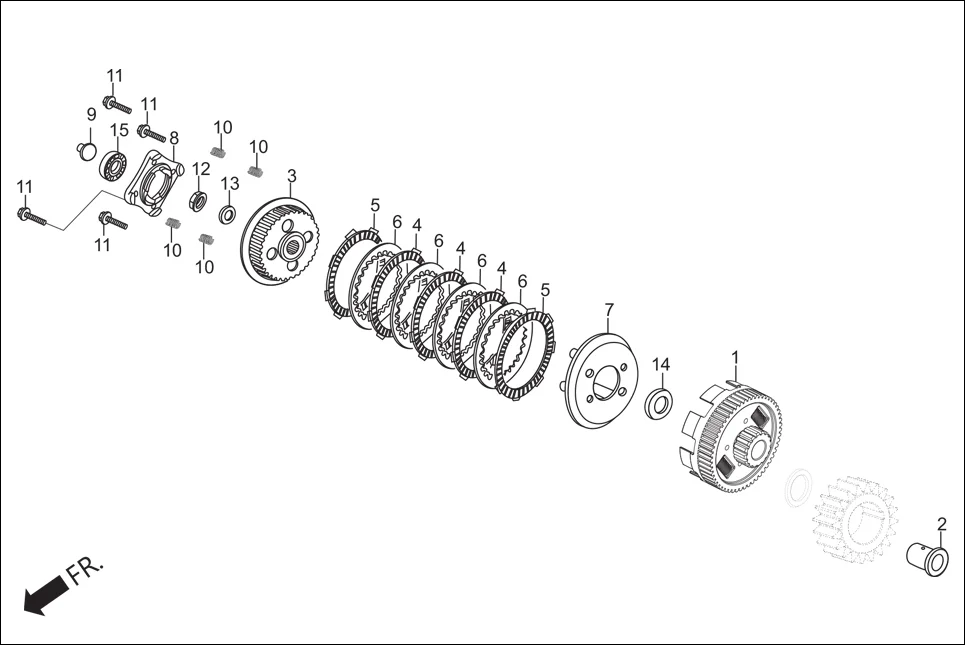 11
11
9
15
8
10
10
12
13
3
11
11
10
10
5
6
4
6
4
6
4
6
5
7
14
1
2
FR.