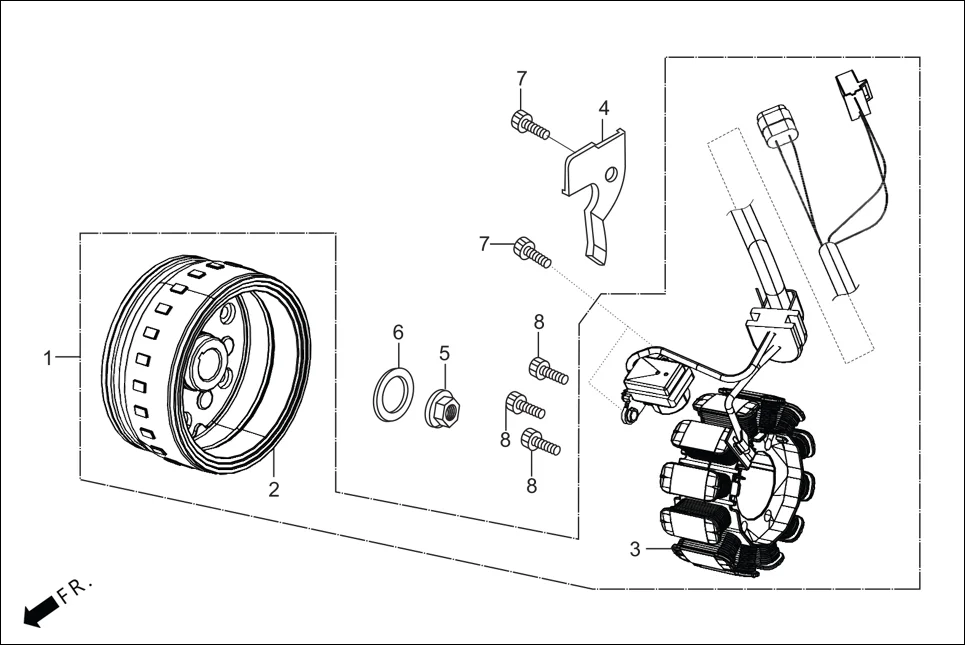 7
4
7
1
6
5
8
8
8
2
3
FR.