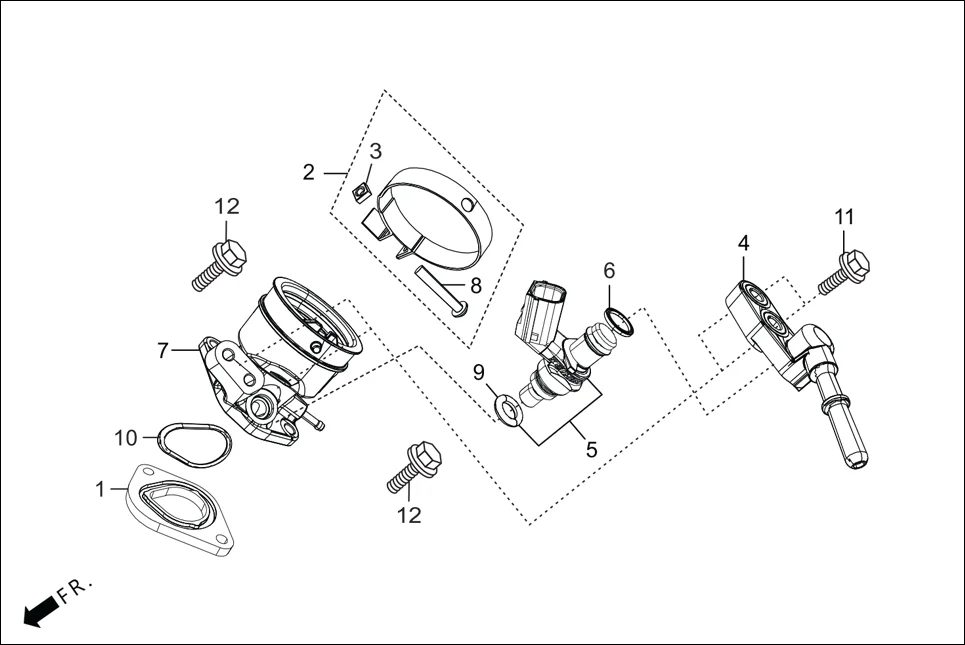 2
3
12
8
11
4
6
7
9
10
5
1
12
FR.