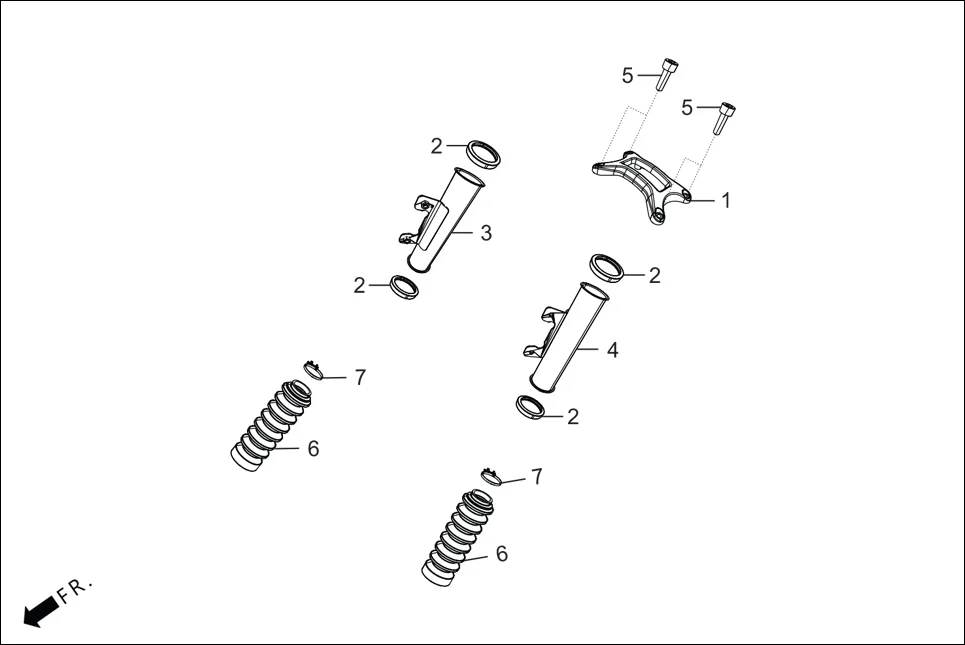 5
5
2
1
3
2
2
4
7
2
6
7
6
FR.