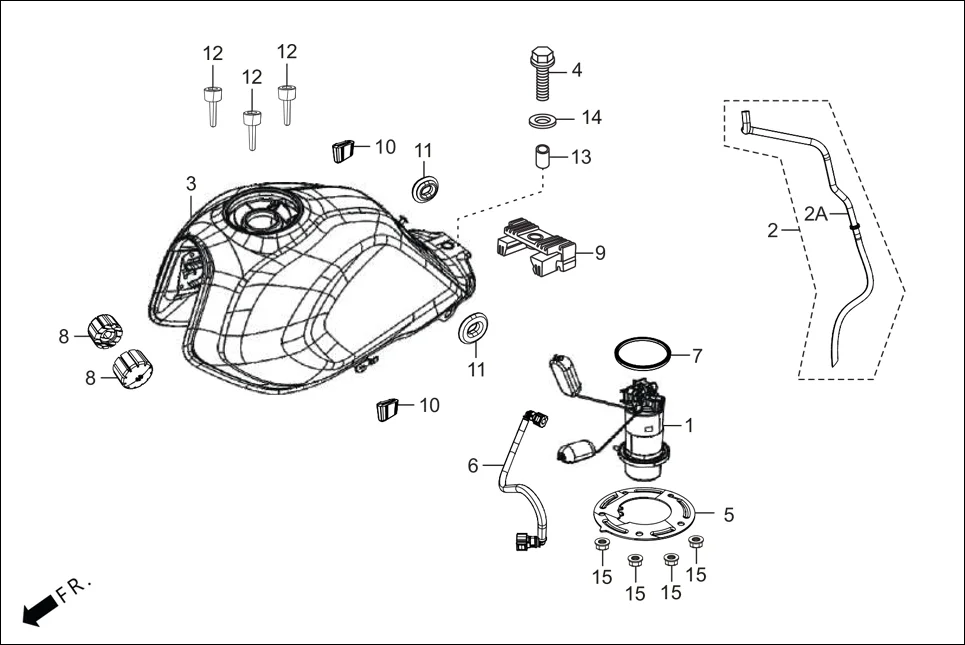 12
12
12
4
14
13
10
11
3
9
2A
2
8
8
11
7
10
1
6
5
15
15
15
15
FR.