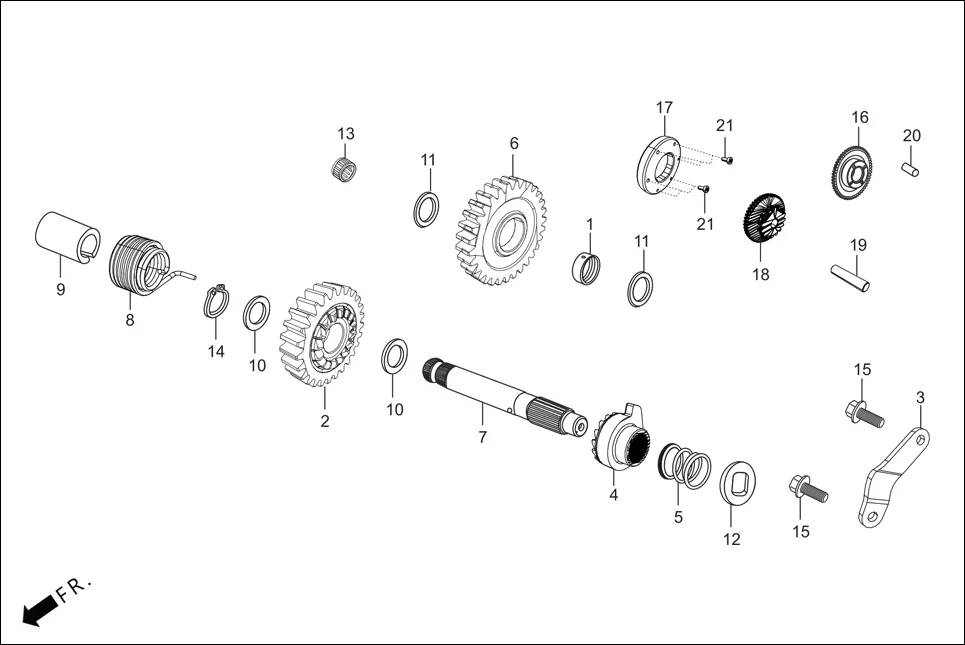 13
11
6
17
21
21
16
20
1
11
18
19
9
8
14
10
2
10
7
4
5
12
15
15
3
FR.