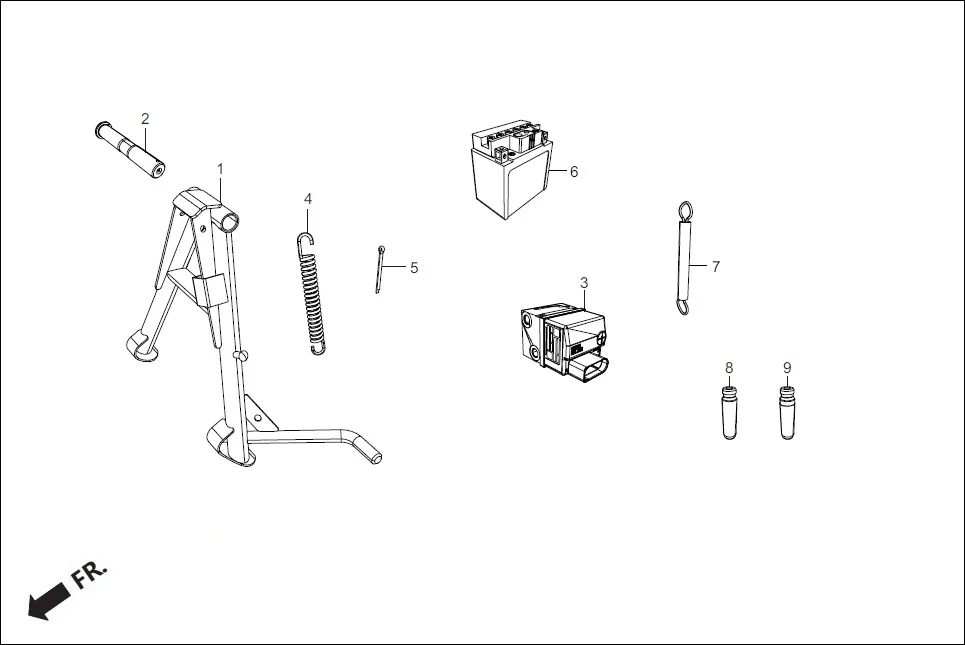 2
1
4
5
6
7
3
8
9
FR.