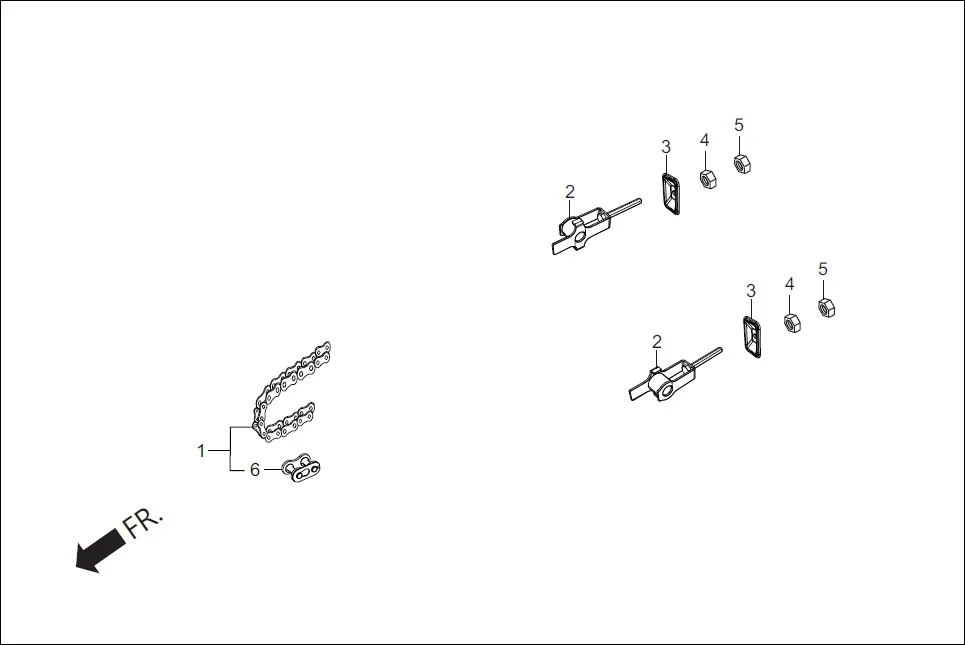 5
4
3
2

5
4
3
2

1
6

FR.