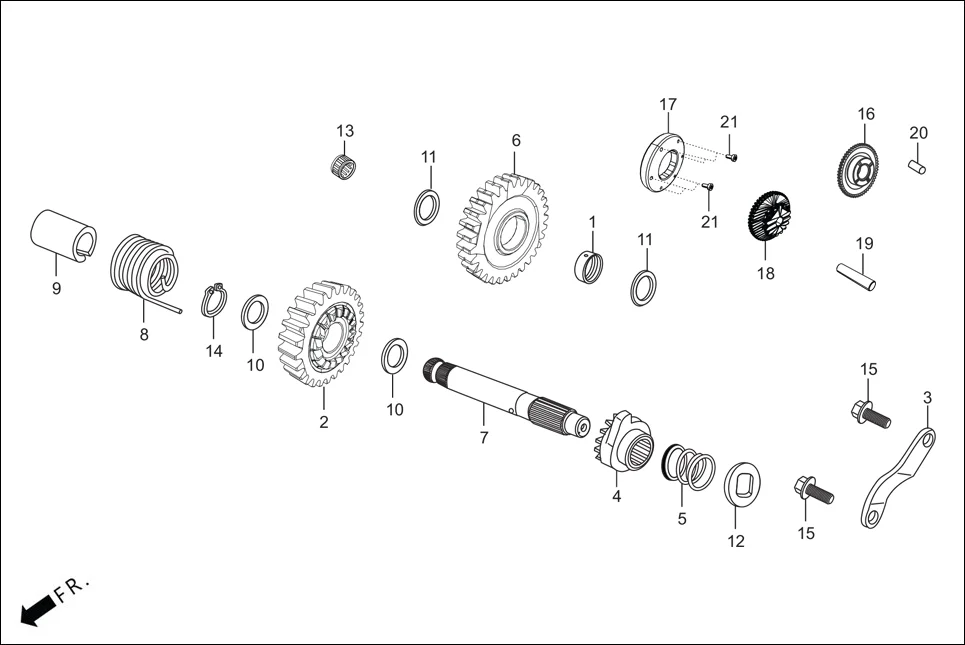 17
21
16
20
13
11
6
21
1
11
18
19
9
8
14
10
2
10
7
15
3
4
5
12
15
FR.