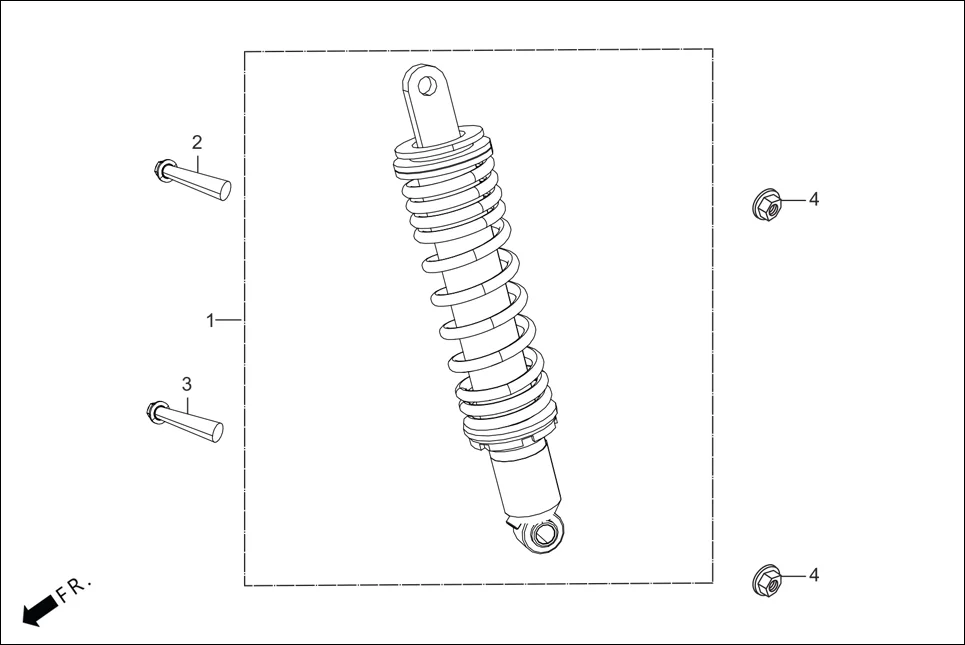 2

4

1

3

4

FR.