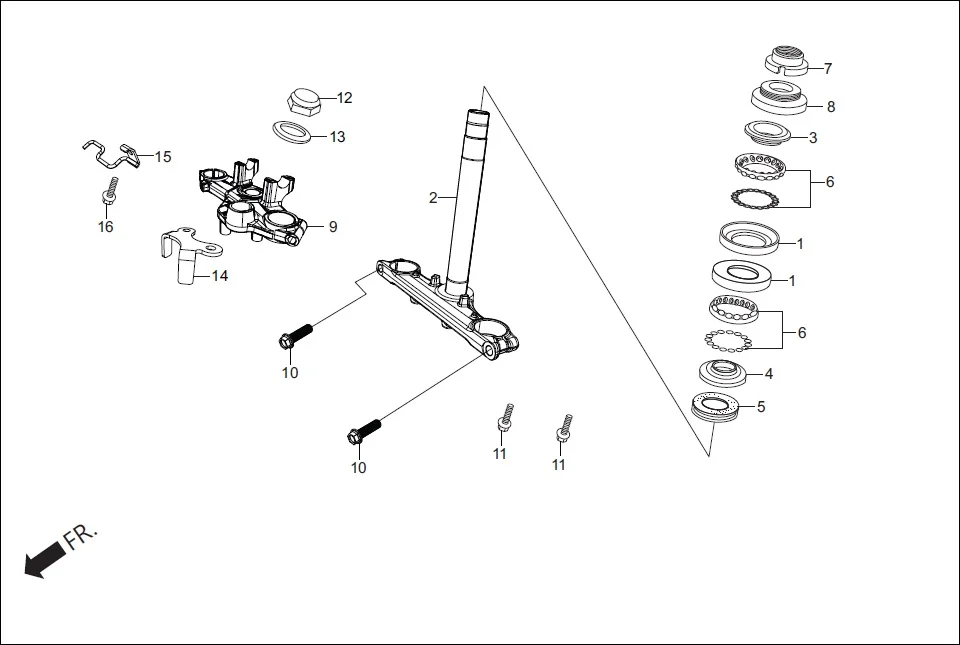 12
13
15
16
9
14
2
10
10
11
11
7
8
3
6
1
1
6
4
5
FR.