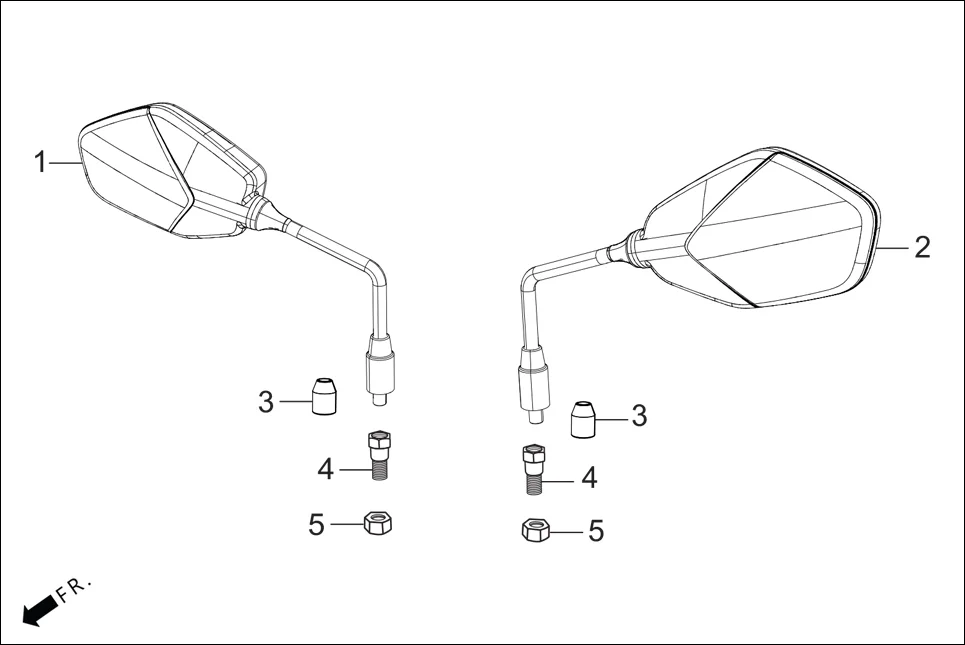 1
2
3
3
4
4
5
5
FR.