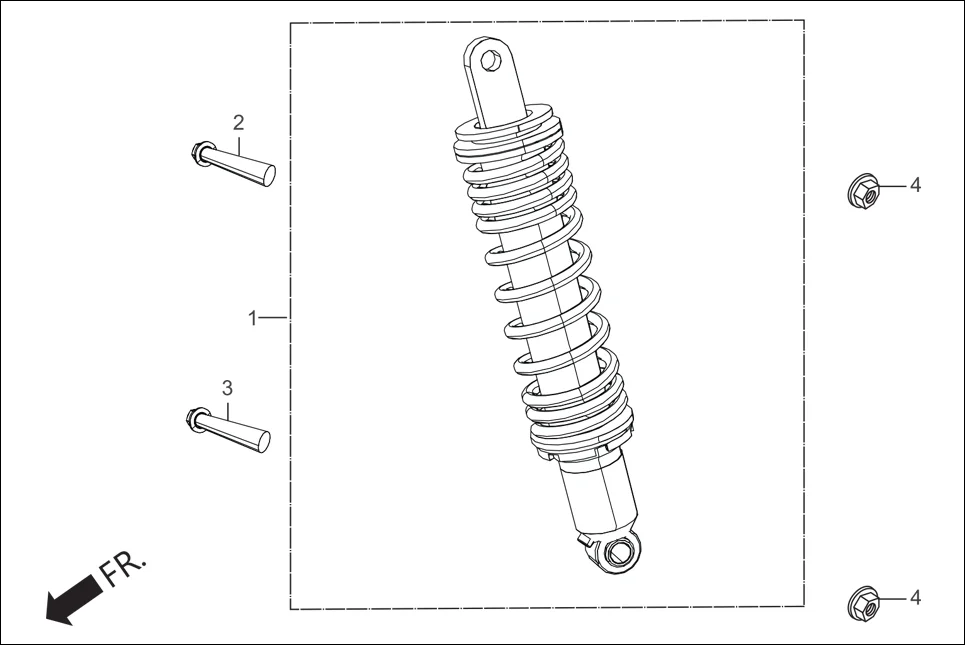 2
4
1
3
FR.
4