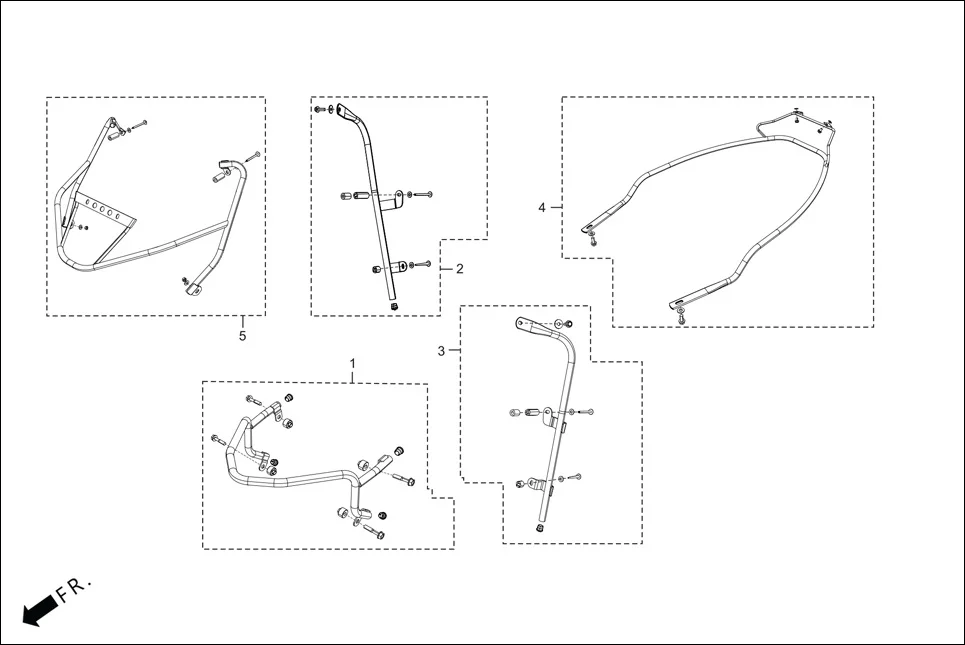 5

2

4

1

3

FR.