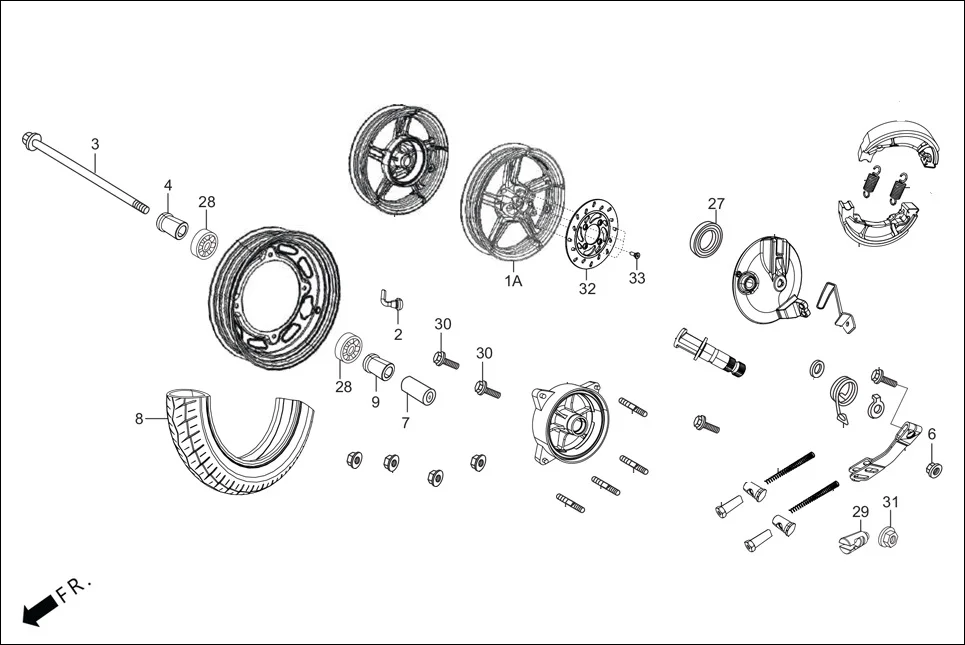 3
4
28
1A
32
33
27
2
30
30
28
9
7
8
6
29
31
FR.