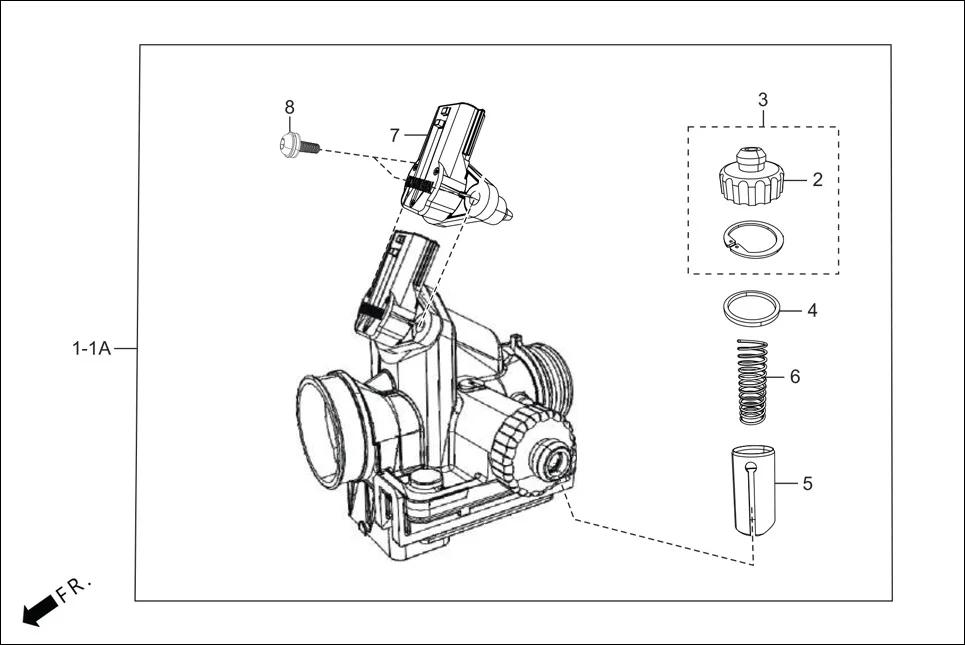 8
7
3
2
4
6
5
1-1A
FR.