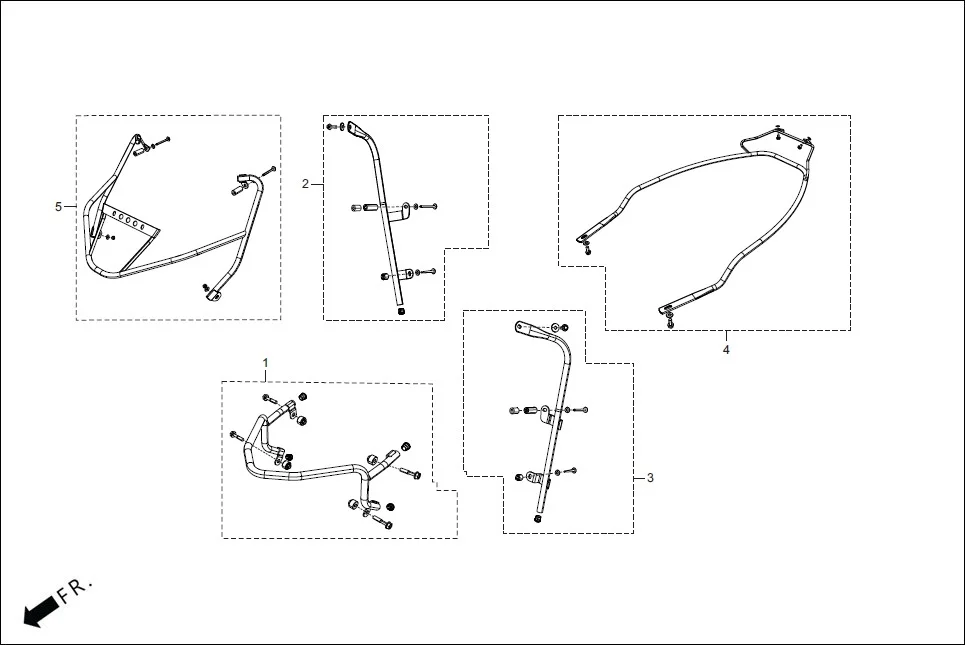 5
2
4
1
3
FR.