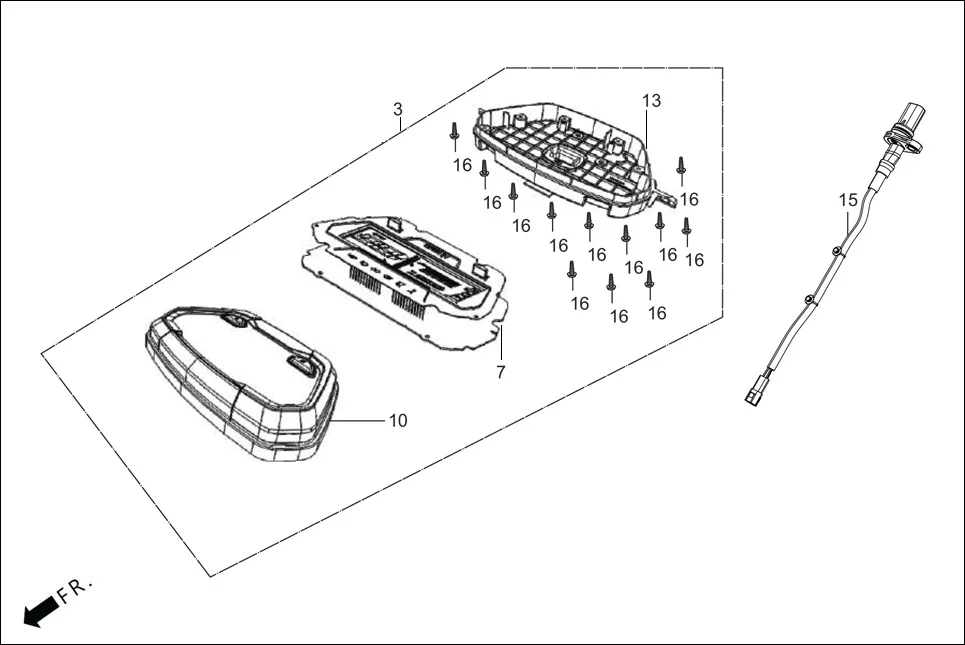 3
13
16
16
16
16
16
16
16
16
16
16
16
16
15
7
10
FR.