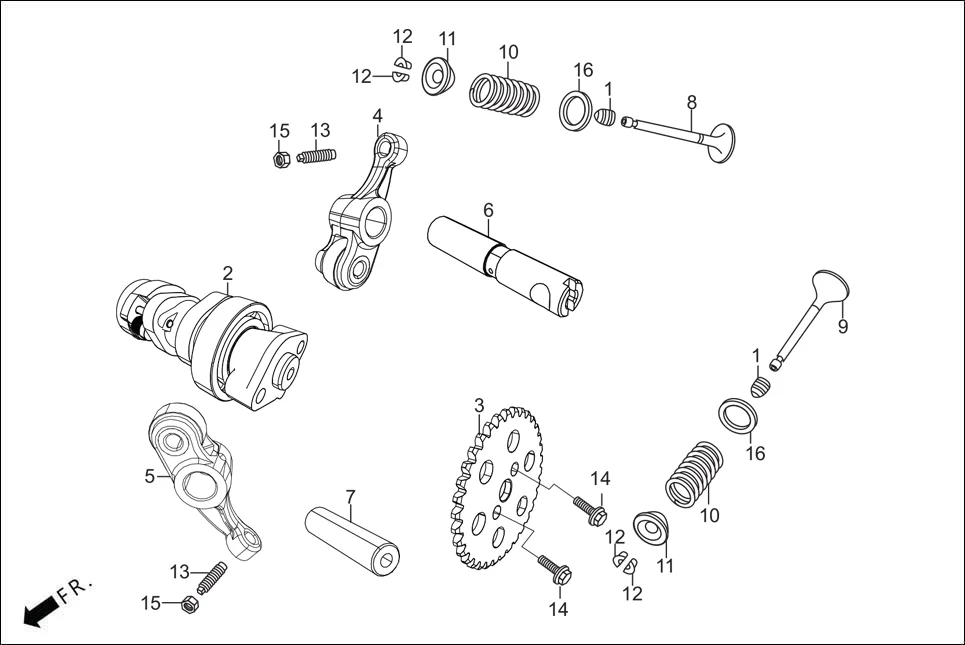 12
11
10
12
16
1
8
15
13
4
6
2
9
1
3
16
5
14
10
7
12
11
13
12
15
14
FR.