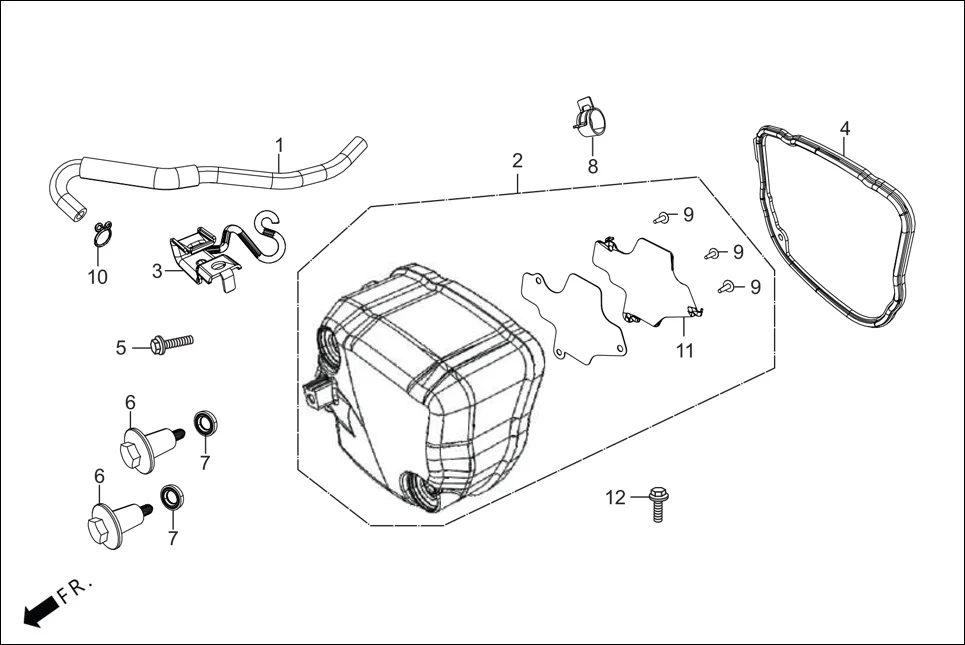 1
2
8
4
9
9
9
10
3
11
5
6
7
6
7
12
FR.