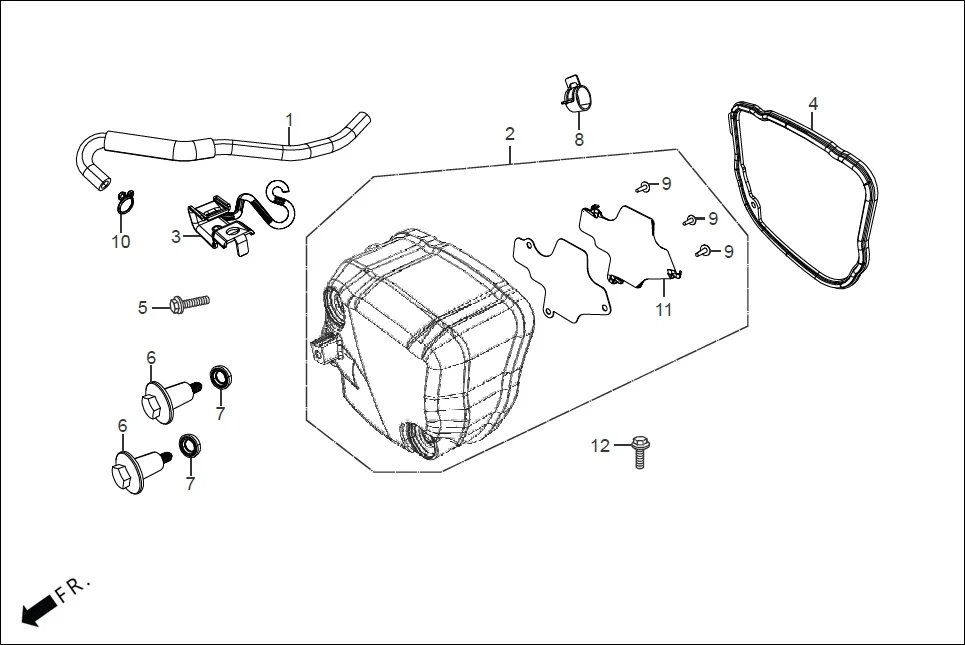 1
2
8
4
9
9
9
10
3
11
5
6
7
6
7
12
FR.