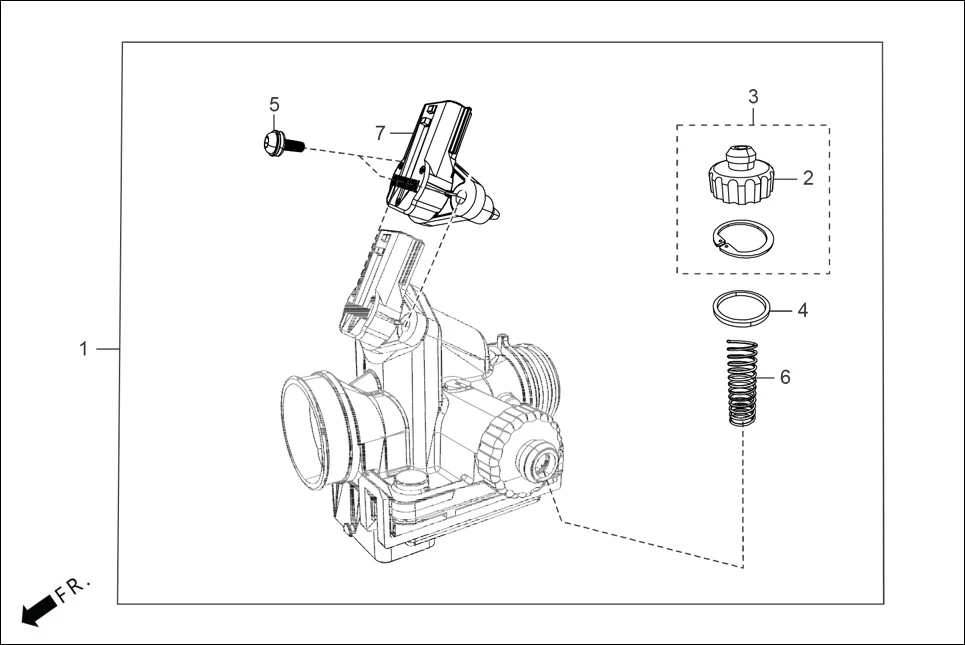 5
7
3
2
4
6
1
FR.