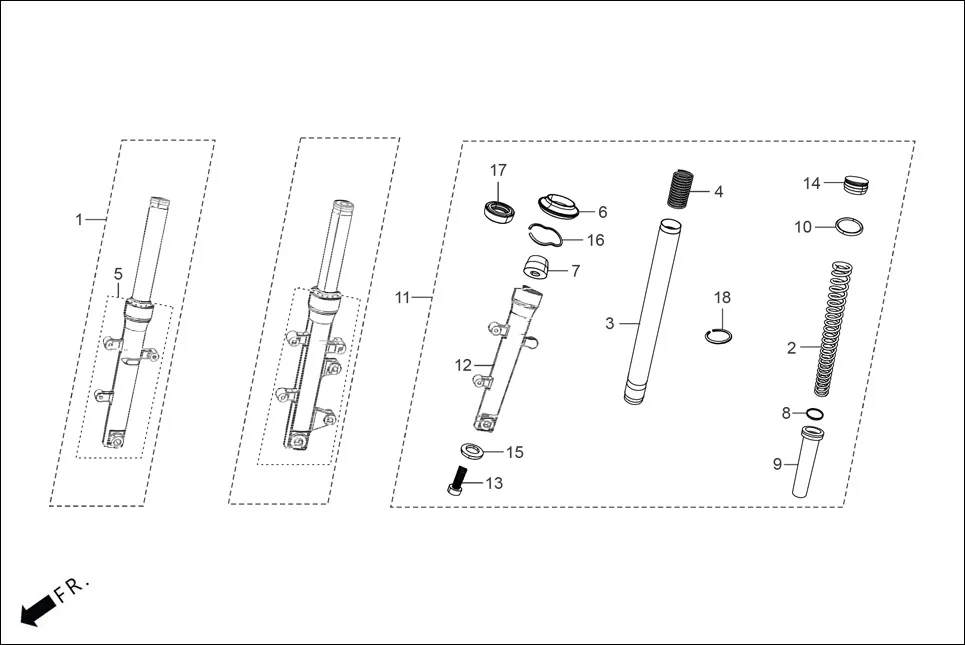 1
5
11
17
6
16
7
12
15
13
4
3
18
14
10
2
8
9
FR.