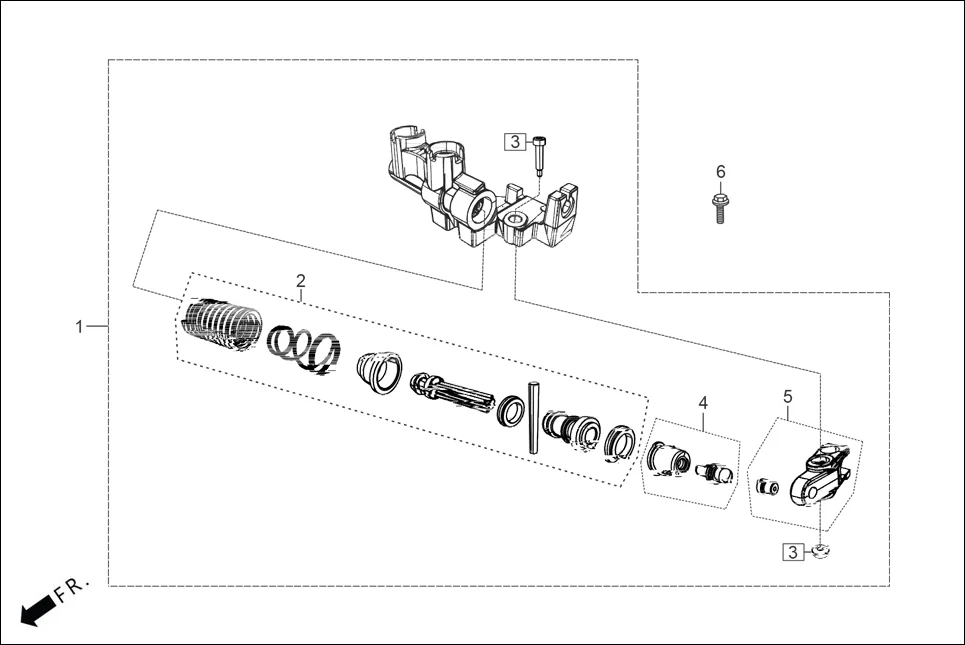 3

6

2

1

4

5

3

FR.