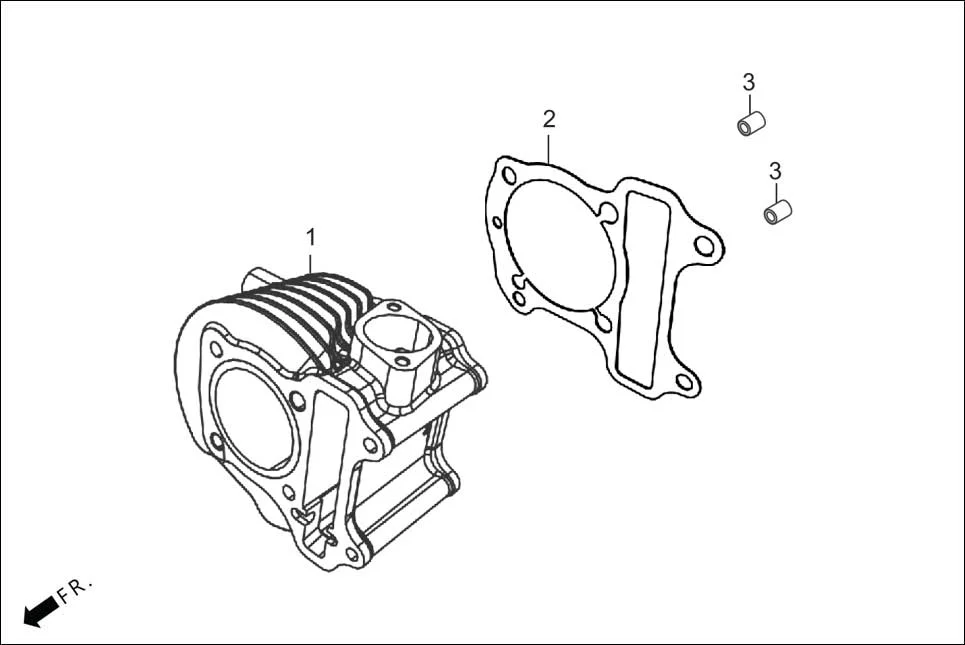 3
2
3
1
FR.