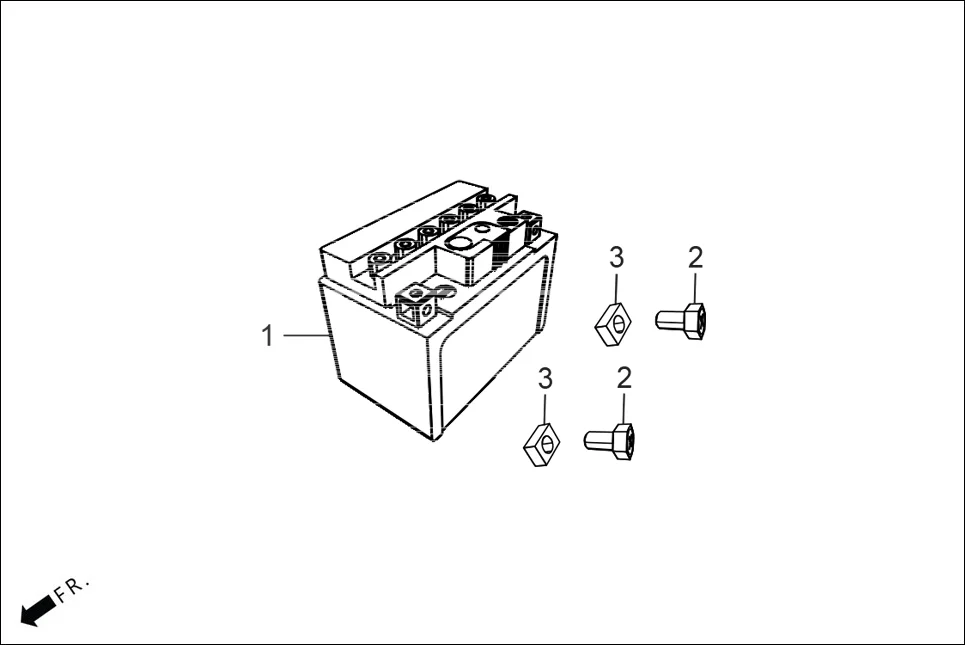 1
3
2
3
2
FR.