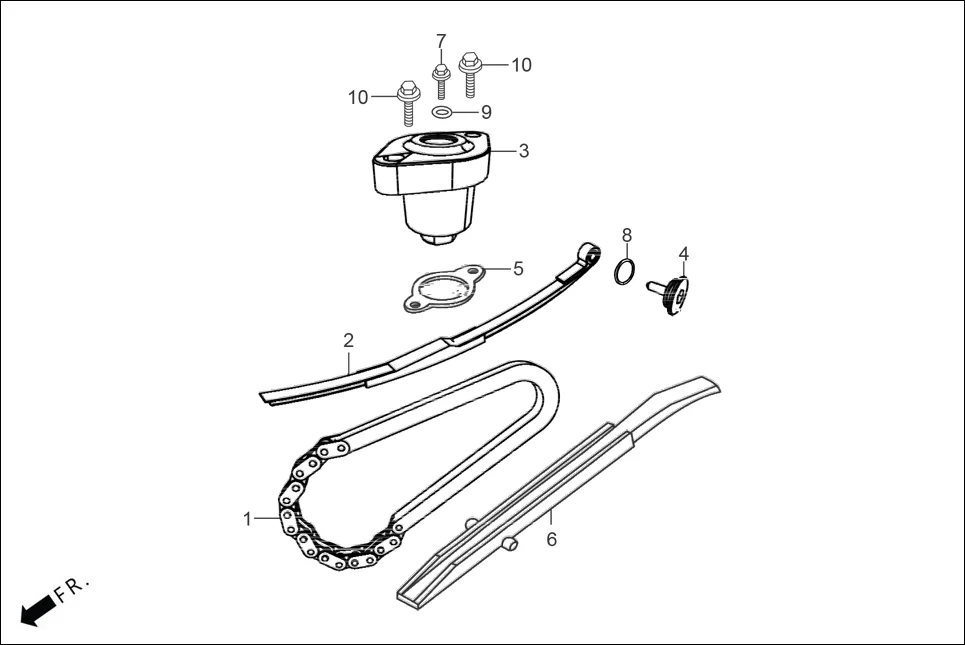 7
10
10
9
3
8
4
5
2
1
6
FR.