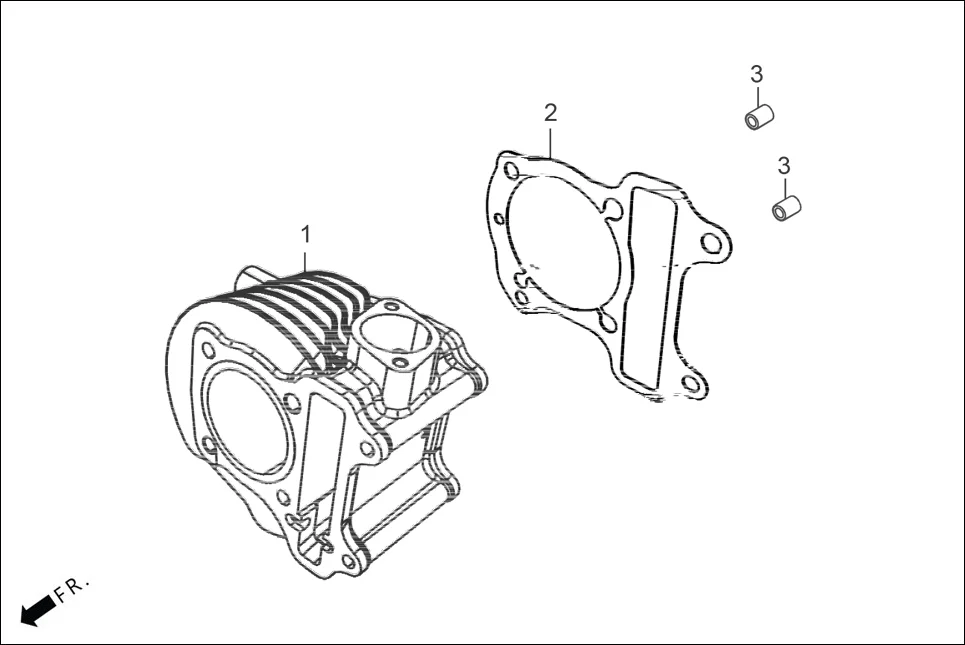 3
2
3
1
FR.