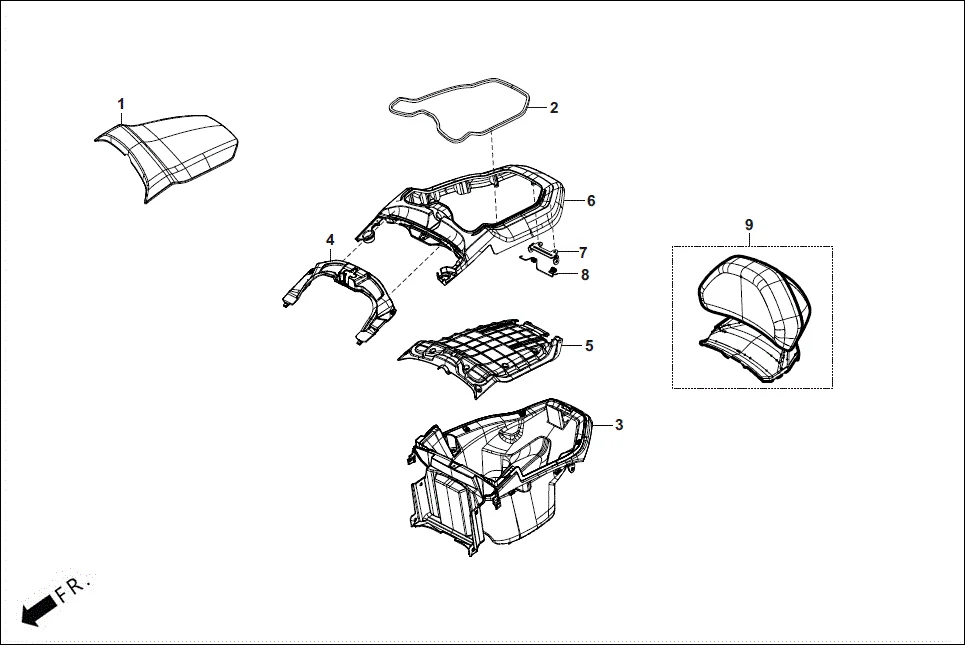 1
2
6
4
7
8
9
5
3
FR.