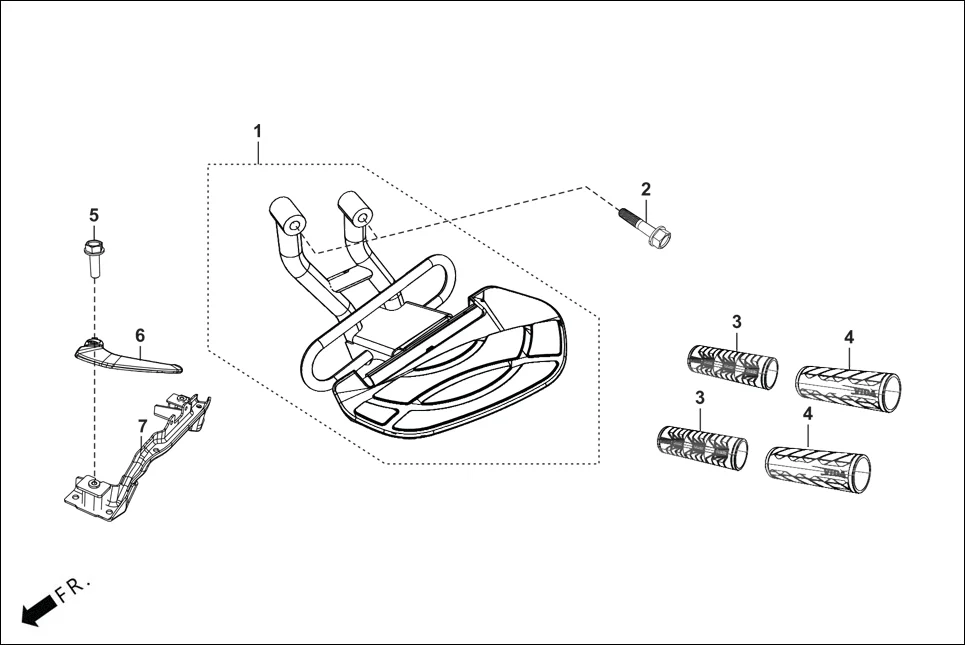 1
2
5
6
7
3
4
3
4
VIDA
VIDA
FR.