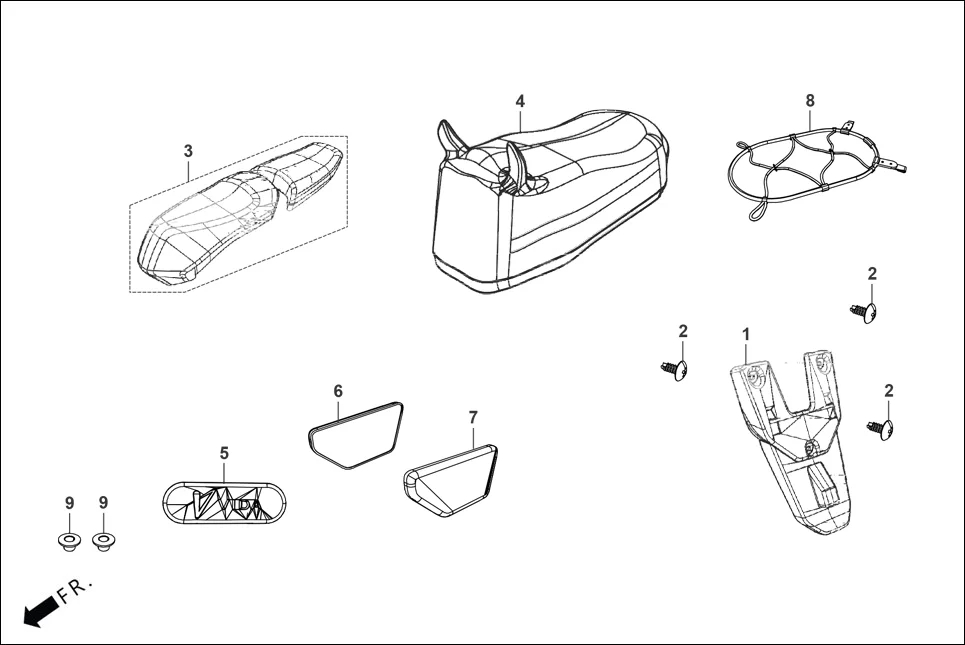 3
4
8
2
2
1
2
6
7
5
9
9
FR.