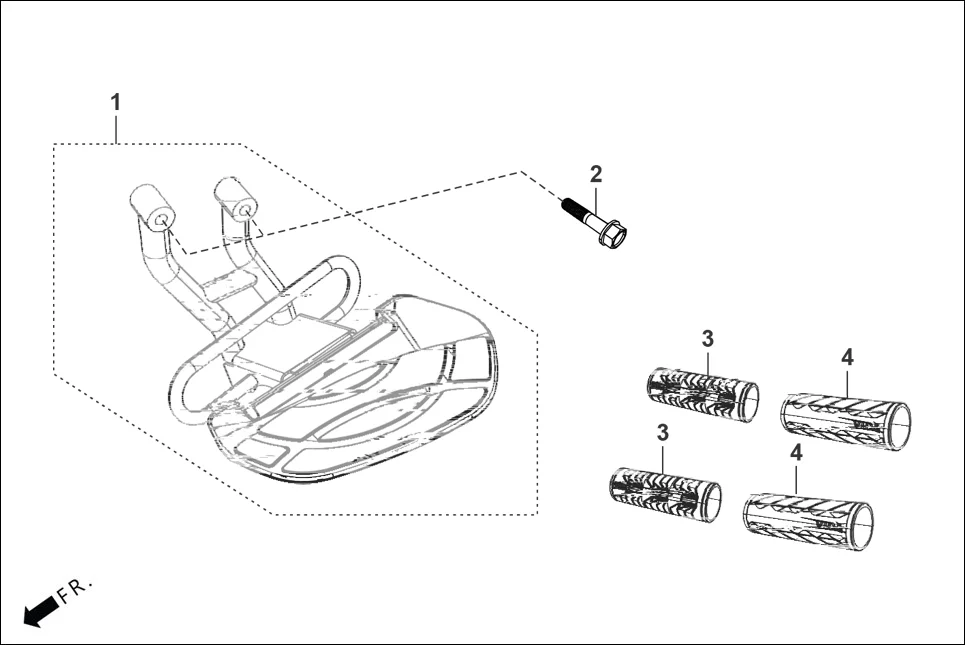 1
2
3
4
3
4
FR.