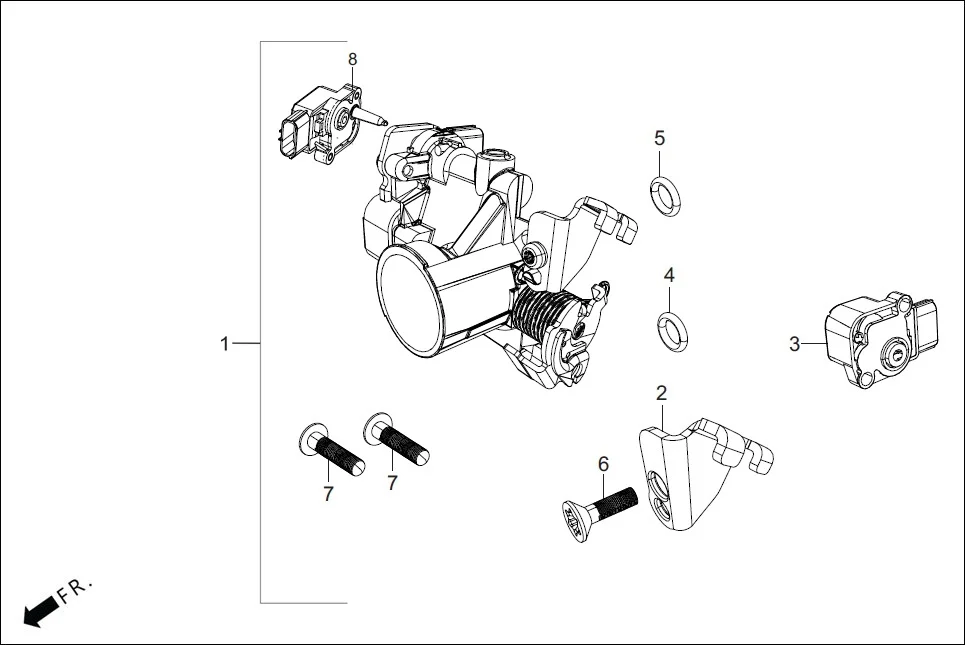 8
5
4
1
3
2
6
7
7
FR.