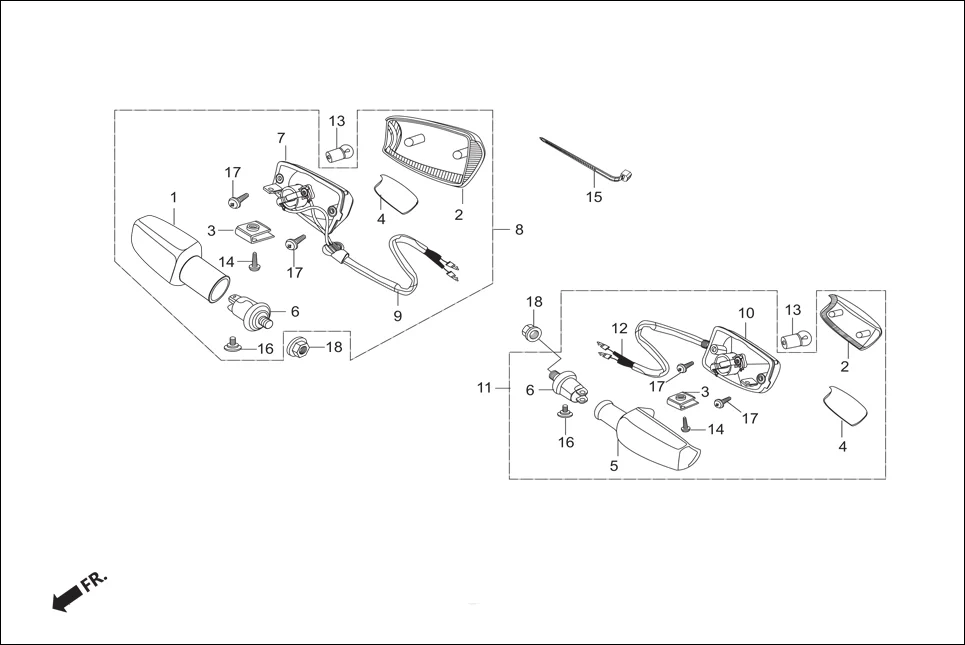 13
7
17
1
3
4
2
8
15
14
17
9
6
16
18
18
10
13
12
2
11
6
17
3
17
16
14
4
5
FR.