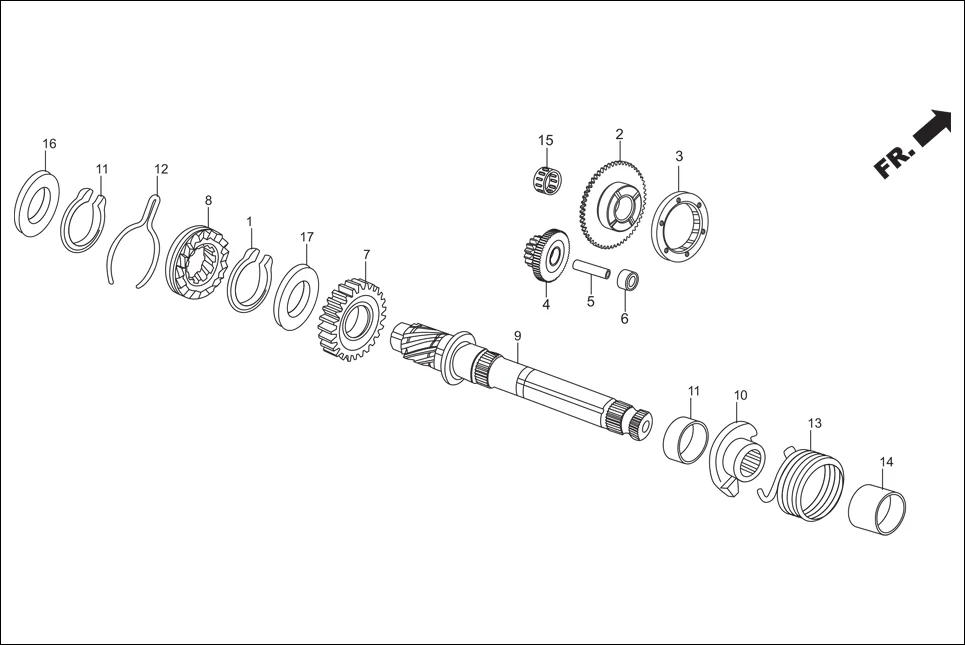 FR.

16
11
12
8
1
17
7
15
2
3
4
5
6
9
11
10
13
14