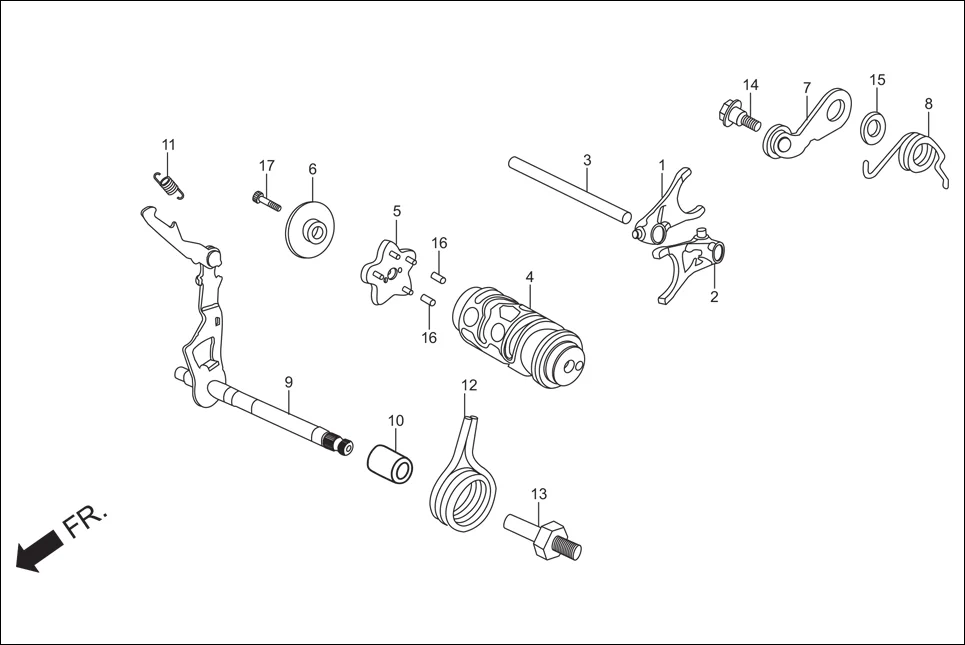 14
7
15
8
11
17
6
3
1
5
16
2
4
16
9
12
10
13
FR.