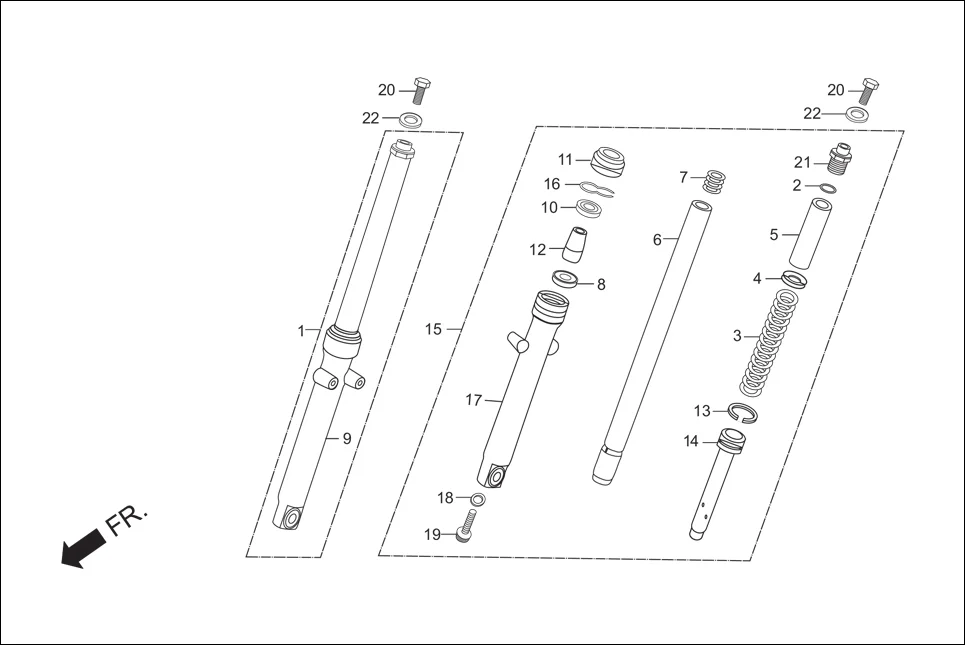 20
22
1
9
FR.
11
16
10
12
8
15
17
18
19
7
6
20
22
21
2
5
4
3
13
14