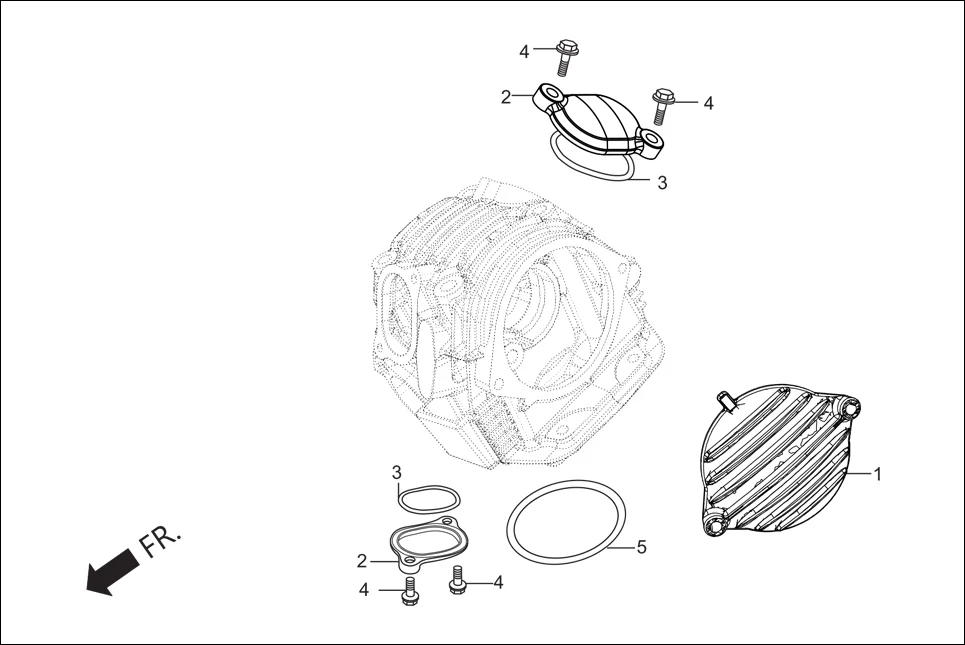 4
2
4
3
1
3
5
2
4
4
FR.