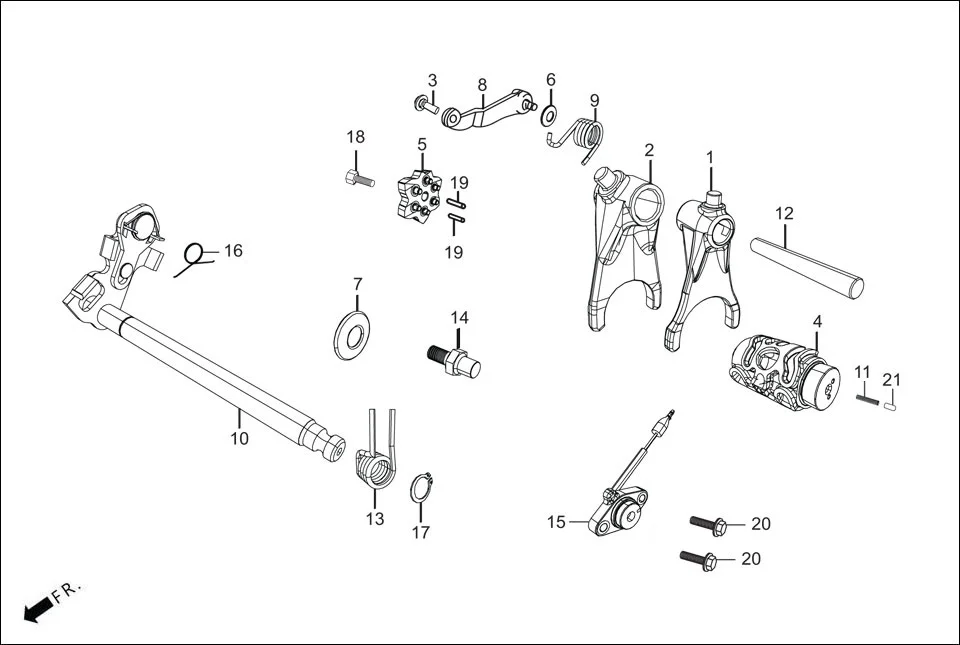 3
8
6
9
18
5
19
19
2
1
12
16
7
14
4
11
21
10
13
17
15
20
20
FR.