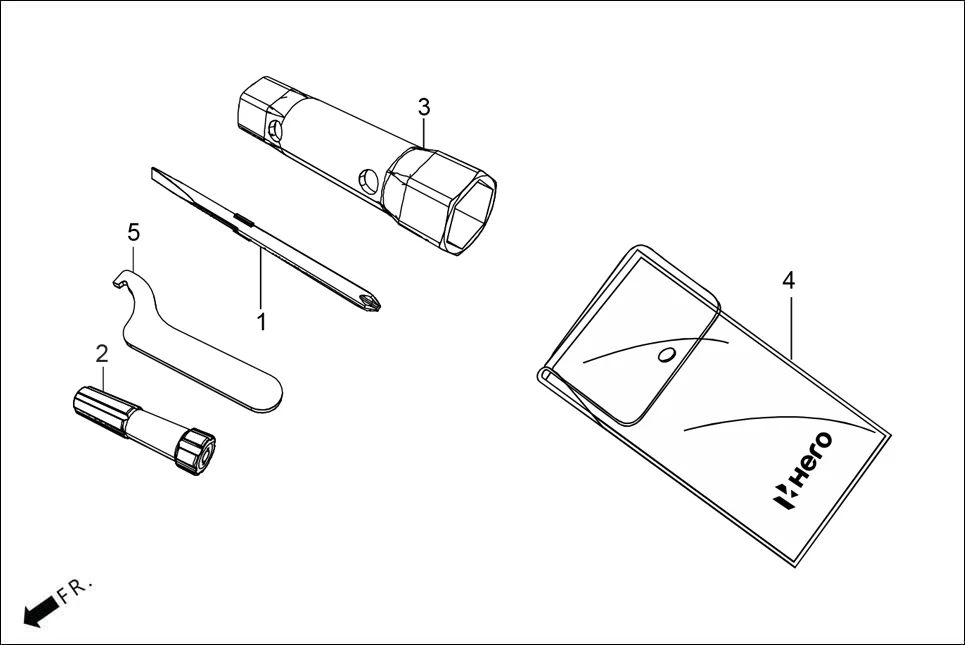 3
5
1
2
4
Hero
FR.