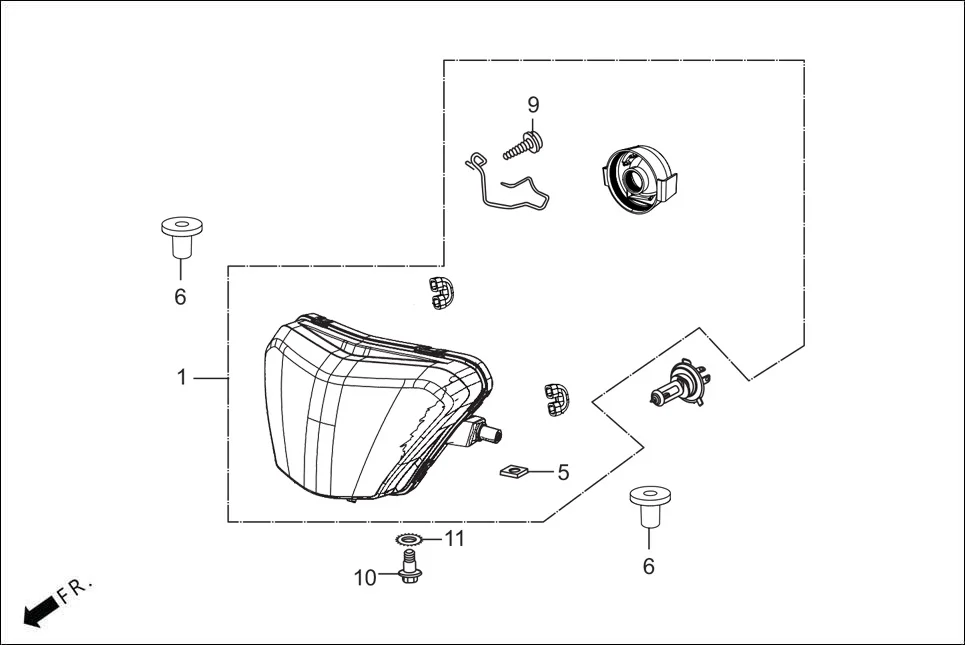 9
6
1
5
11
10
6
FR.