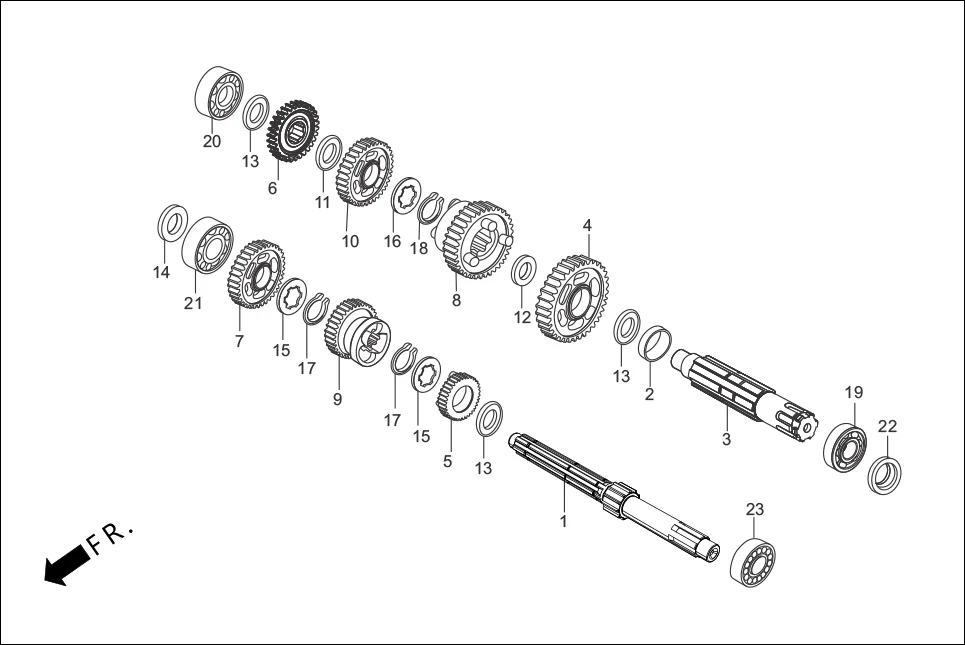 20
13
6
11
10
16
18
8
4
12
14
21
7
15
17
9
17
15
5
13
13
2
3
19
22
1
23
FR.