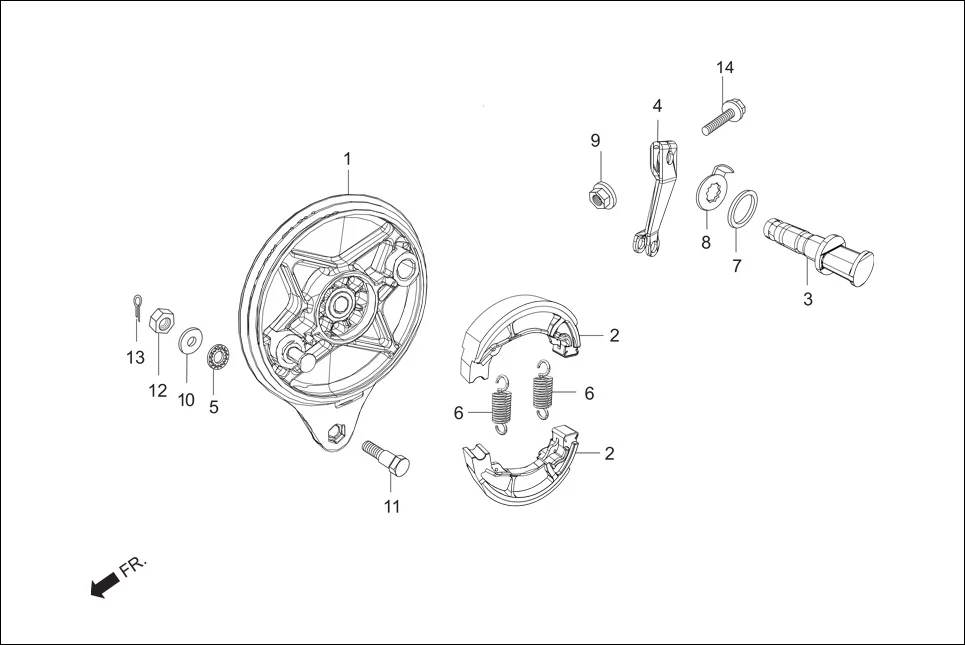 14
4
9
1
8
7
3
2
13
12
10
5
6
6
2
11
FR.