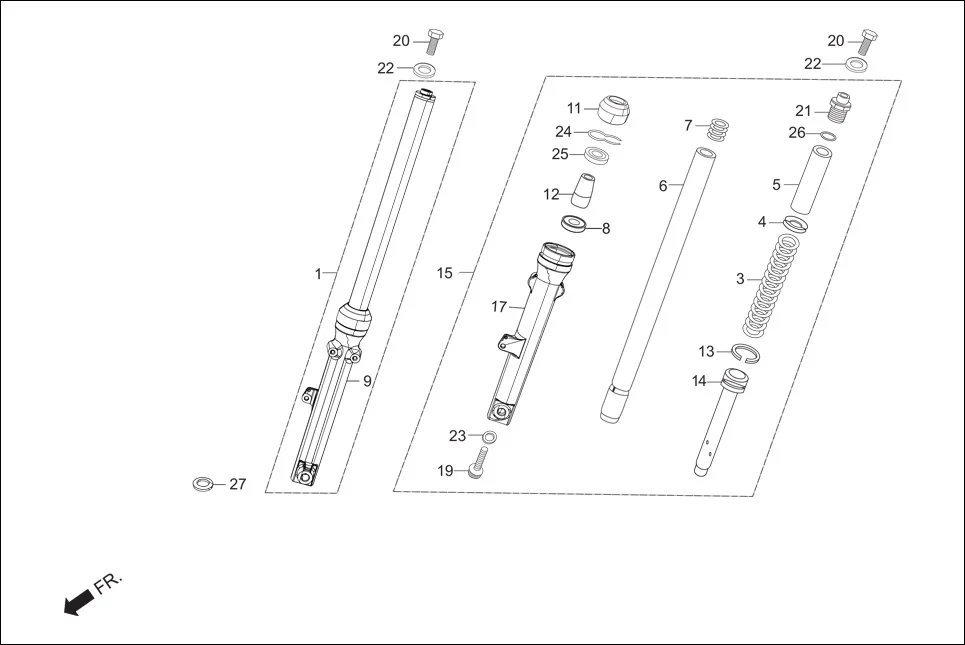 20
22
1
9
27
15
11
24
25
12
8
17
23
19
7
6
20
22
21
26
5
4
3
13
14
FR.