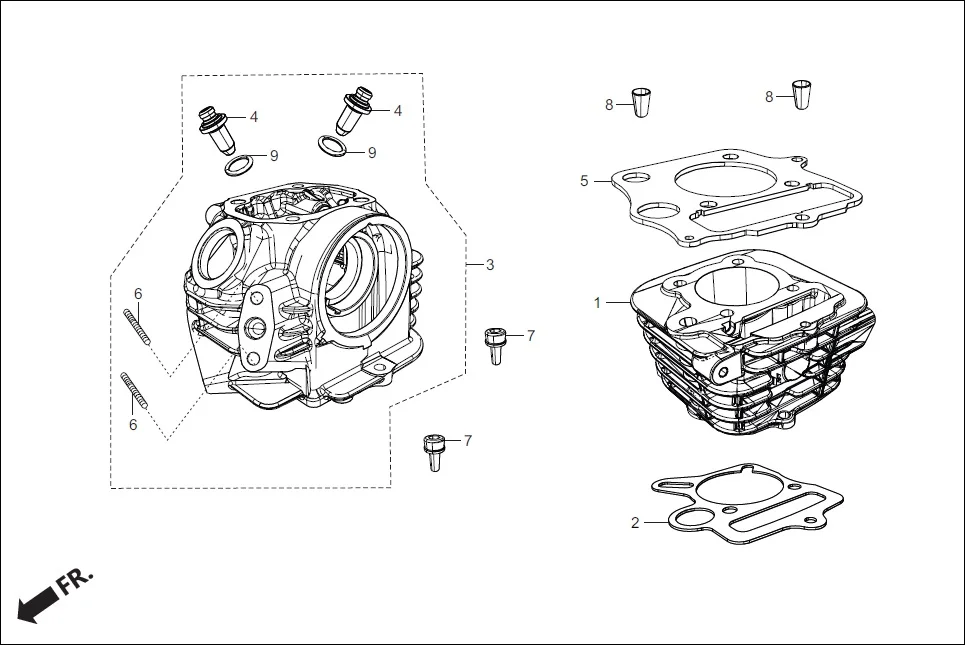 4
4
9
9
8
8
5
3
6
1
7
6
7
2
FR.