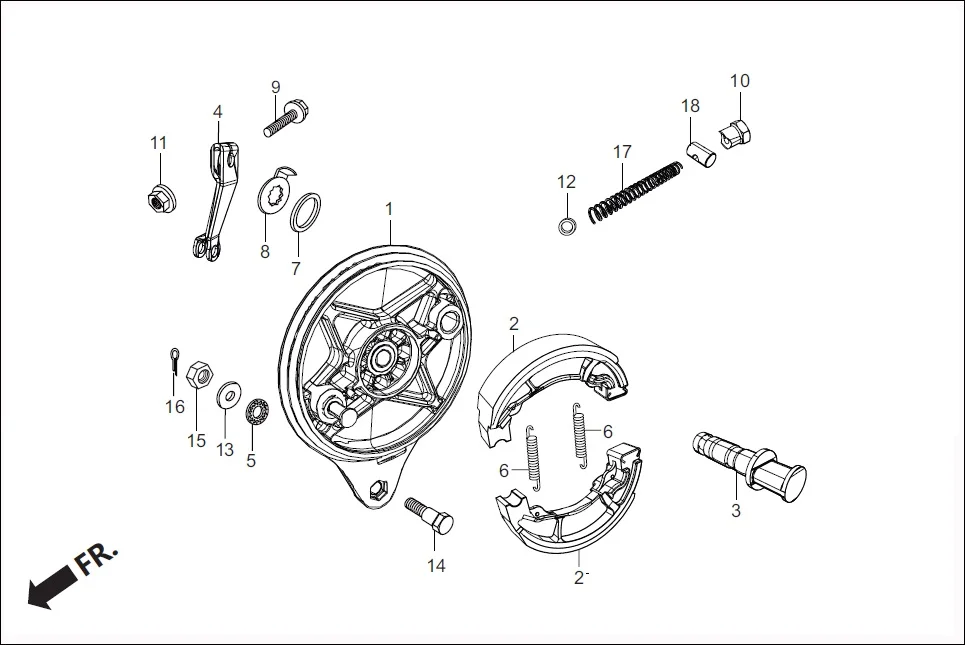 9
10
4
18
11
17
12
8
7
1
2
16
15
13
5
6
6
3
14
2
FR.