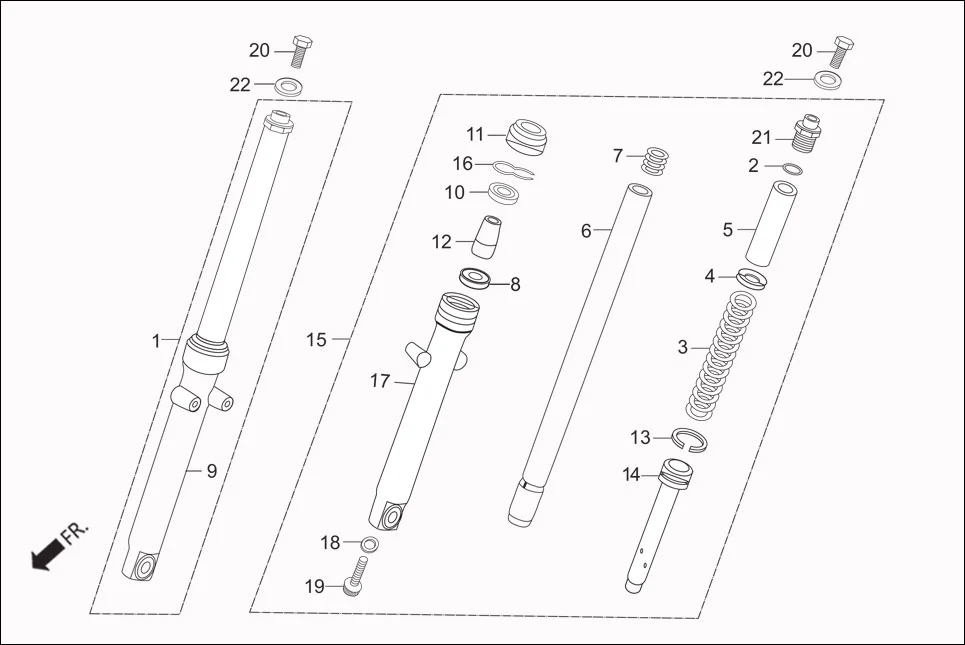 20
22
1
9
FR.
15
11
16
10
12
8
17
18
19
7
6
20
22
21
2
5
4
3
13
14