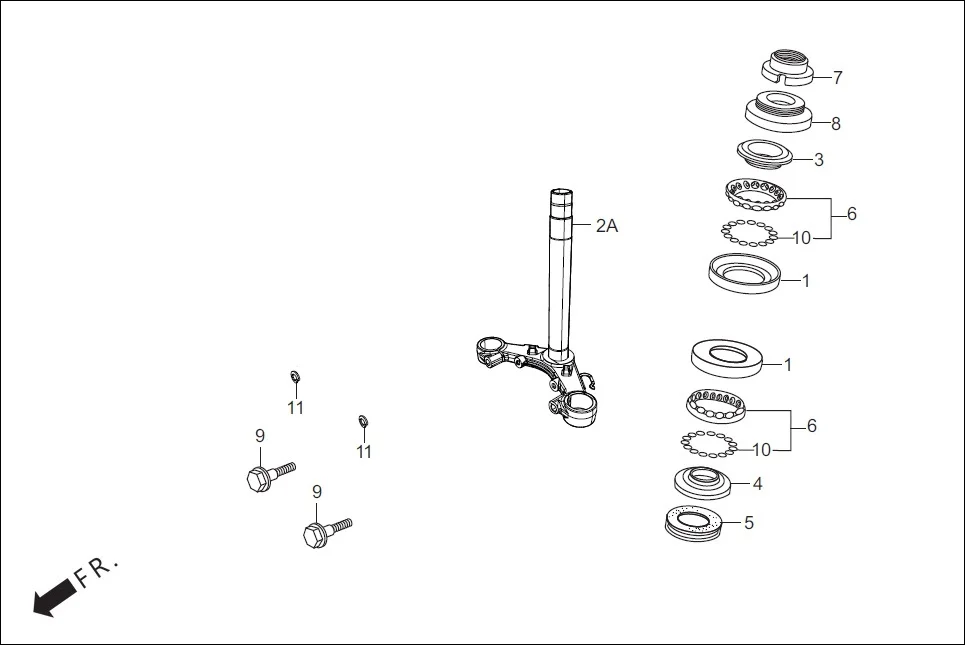 7
8
3
6
10
1
2A
1
6
10
4
5
11
11
9
9
FR.