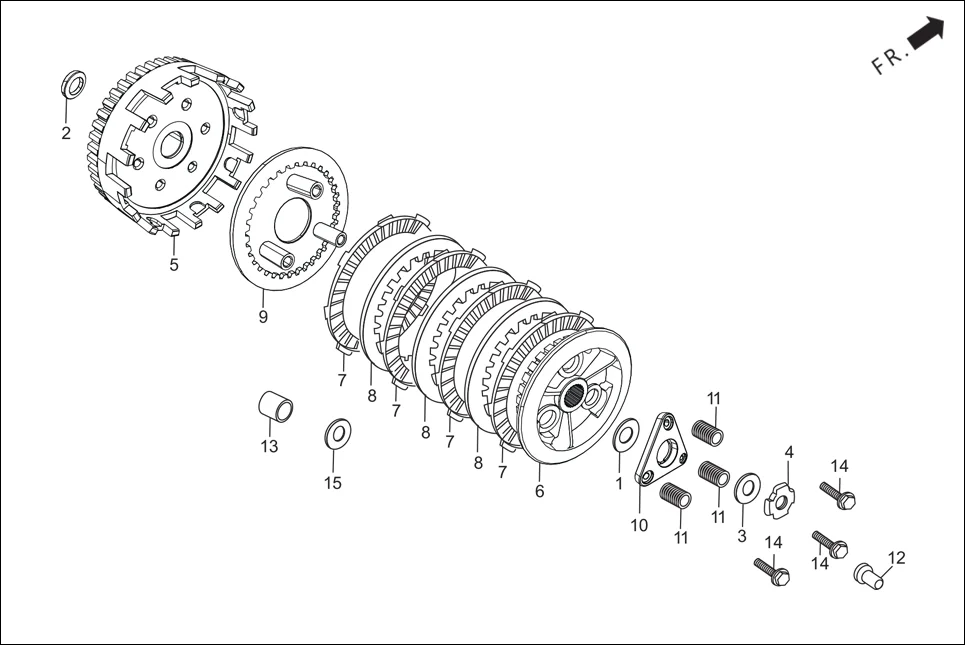 FR.

2

5

9

7

8

7

8

7

8

7

6

13

15

1

10

11

11

11

3

4

14

14

14

12